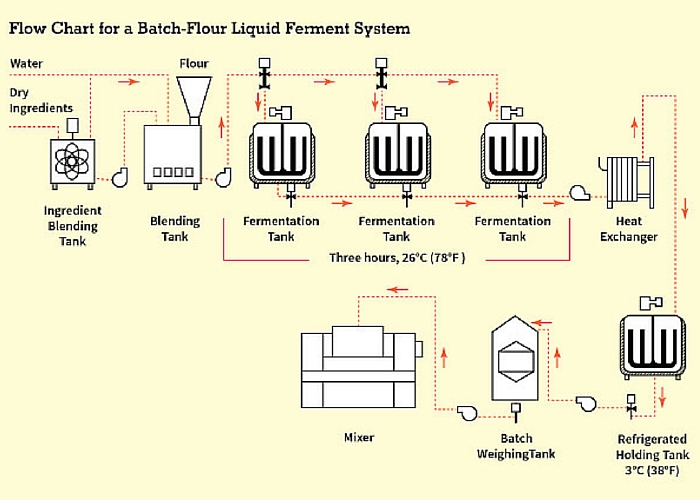 Flow Chart for a Batch-Flour Liquid Ferment System

Water

Dry Ingredients

Flour

Ingredient Blending Tank

Blending Tank

Fermentation Tank

Fermentation Tank

Fermentation Tank

Heat Exchanger

Three hours, 26°C (78°F )

Mixer

Batch WeighingTank

Refrigerated Holding Tank 3°C (38°F)